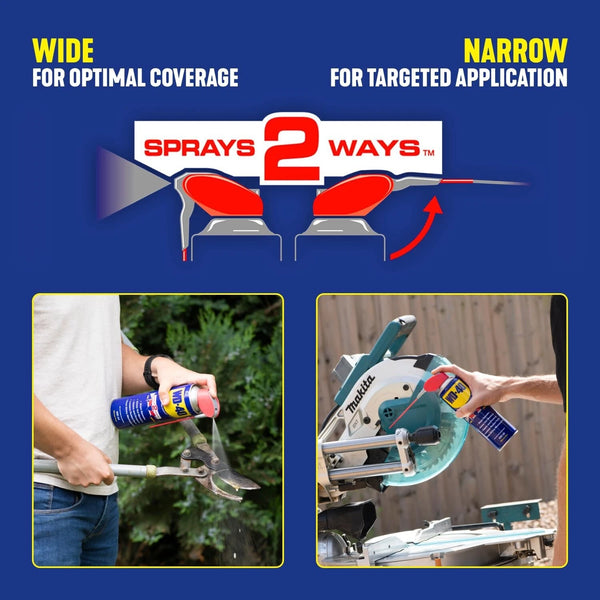 WIDE
FOR OPTIMAL COVERAGE

NARROW
FOR TARGETED APPLICATION

SPRAYS 2 WAYS™

WD-40

makita

WD-40